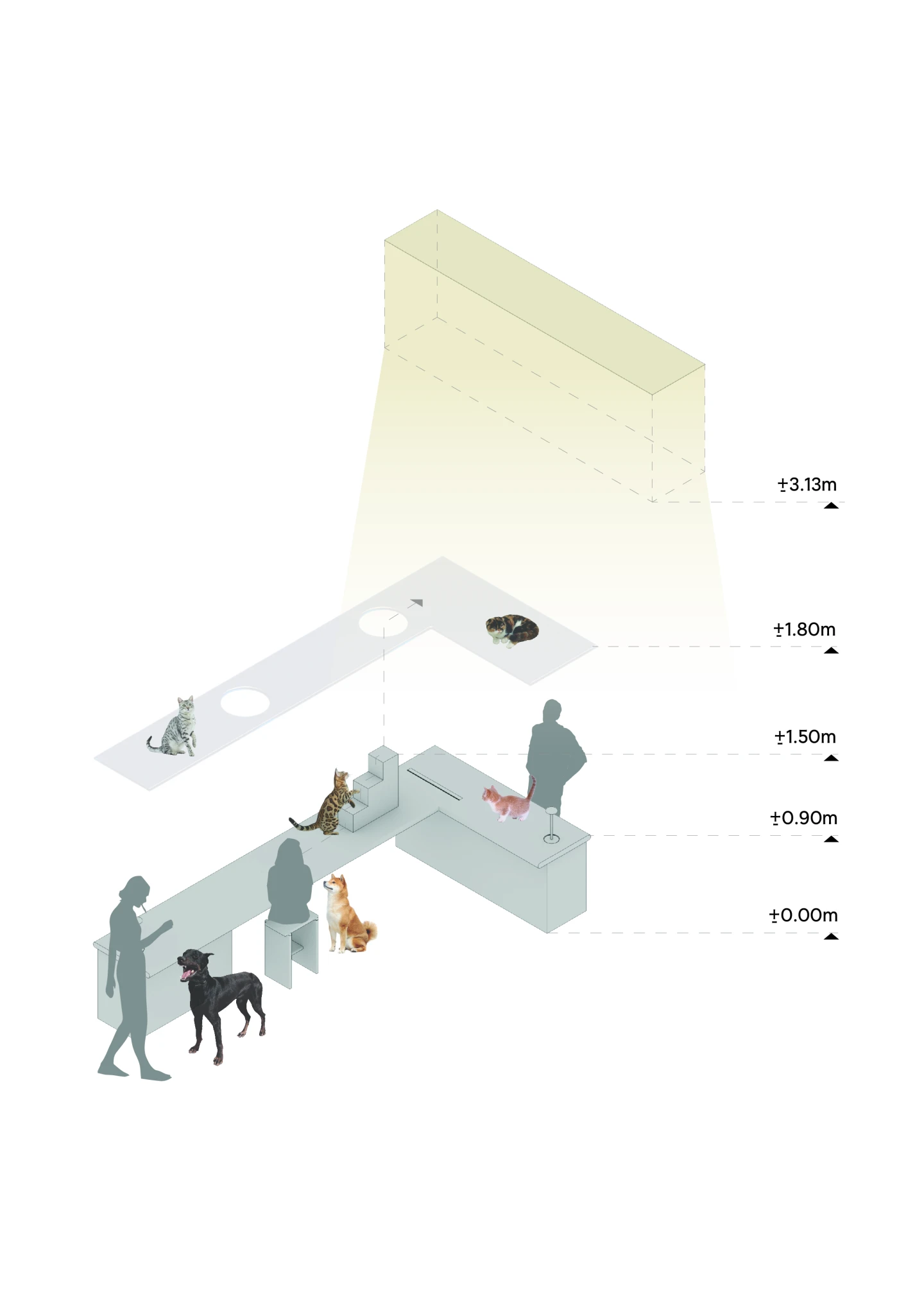 ±3.13m

±1.80m

±1.50m

±0.90m

±0.00m